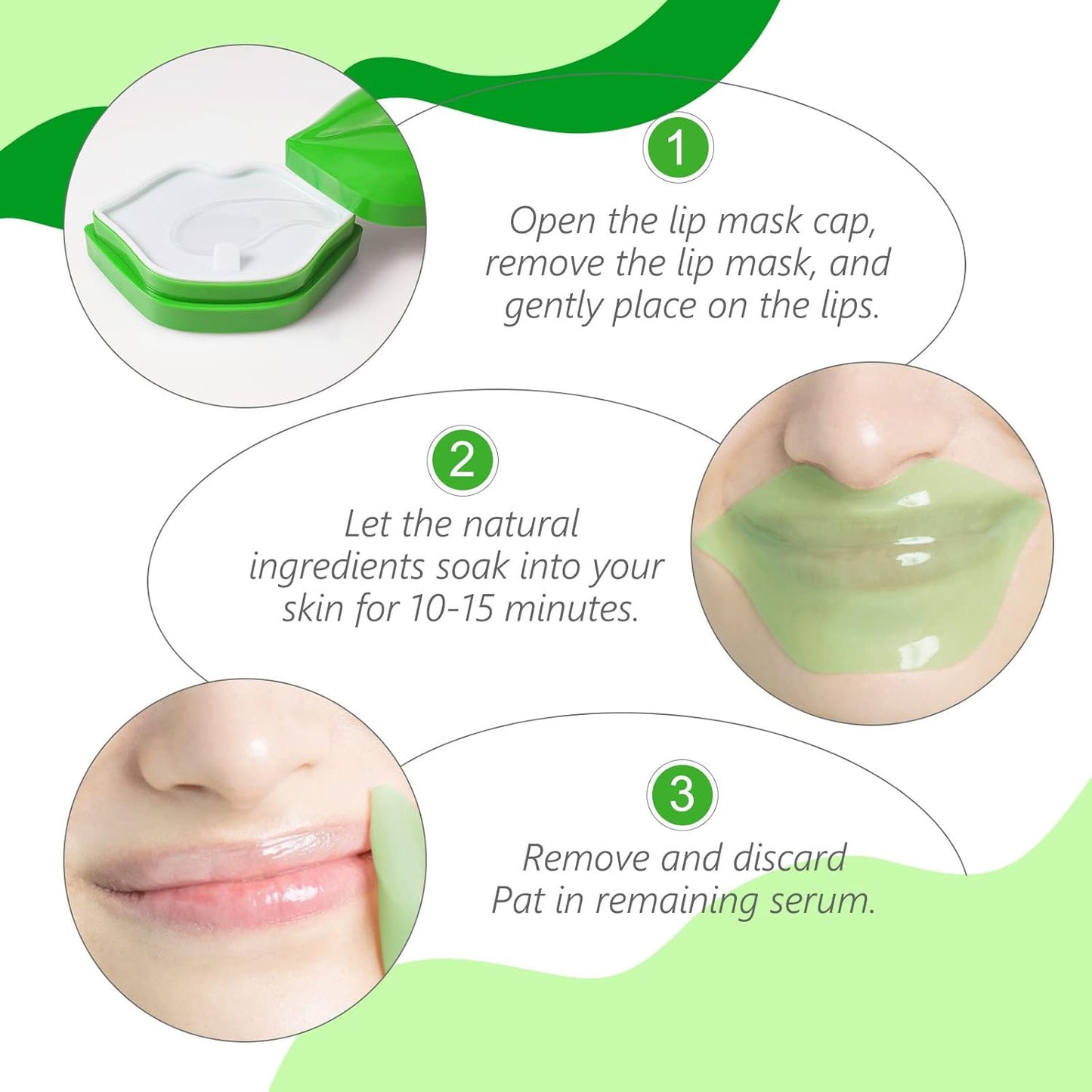 1

Open the lip mask cap, remove the lip mask, and gently place on the lips.

2

Let the natural ingredients soak into your skin for 10-15 minutes.

3

Remove and discard
Pat in remaining serum.